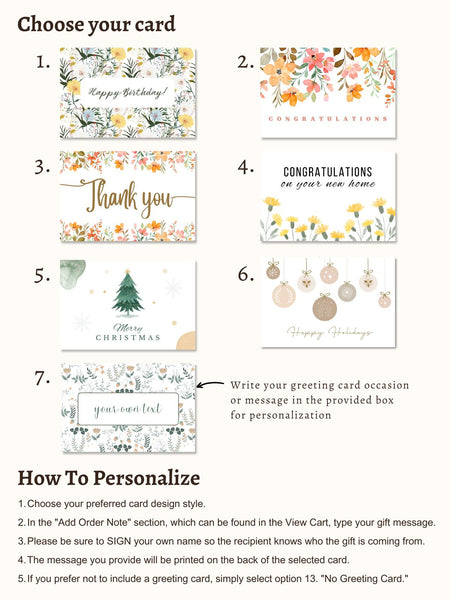 Choose your card

1.

Happy Birthday!

2.

CONGRATULATIONS

3.

Thank you

4.

CONGRATULATIONS
on your new home

5.

Merry
CHRISTMAS

6.

Happy Holidays

7.

your own text

Write your greeting card occasion or message in the provided box for personalization

How To Personalize

1. Choose your preferred card design style.

2. In the "Add Order Note" section, which can be found in the View Cart, type your gift message.

3. Please be sure to SIGN your own name so the recipient knows who the gift is coming from.

4. The message you provide will be printed on the back of the selected card.

5. If you prefer not to include a greeting card, simply select option 13. "No Greeting Card."